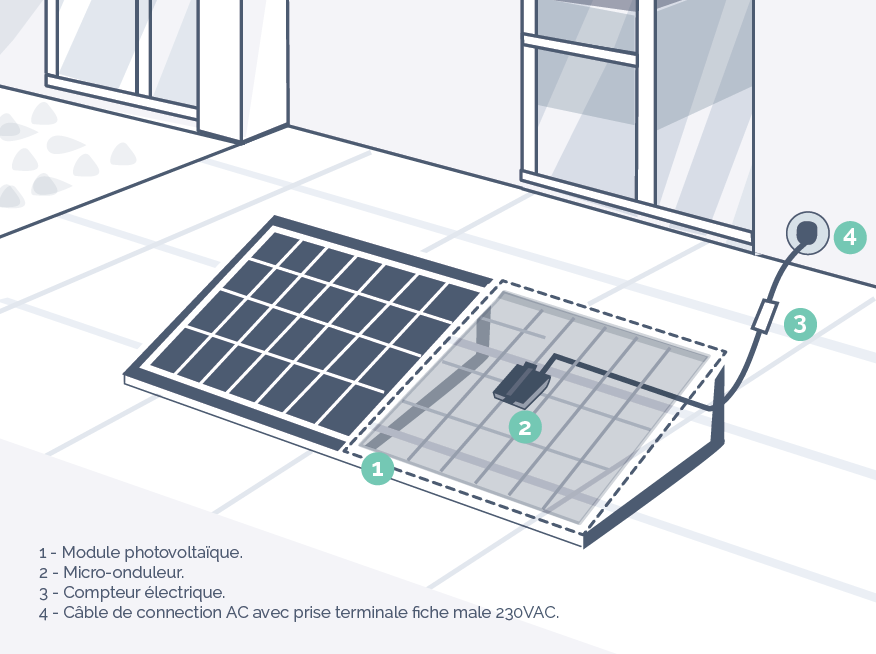 4

3

2

1

1 - Module photovoltaïque.
2 - Micro-onduleur.
3 - Compteur électrique.
4 - Câble de connection AC avec prise terminale fiche male 230VAC.